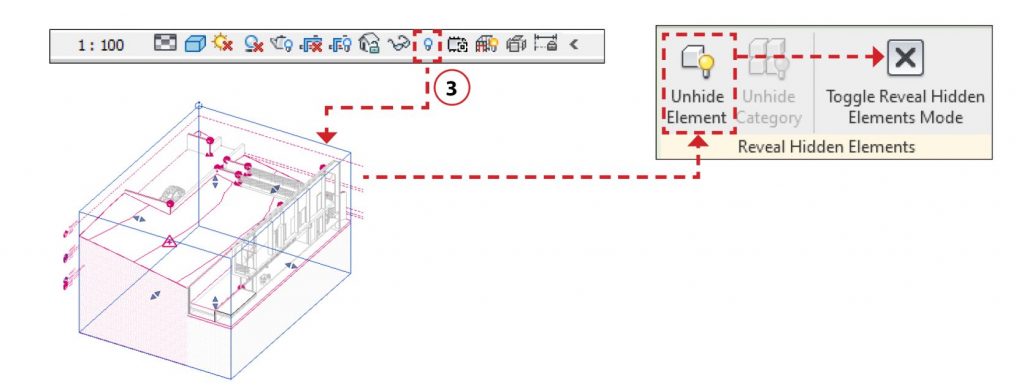 1 : 100

3

Unhide Element

Unhide Category

Toggle Reveal Hidden Elements Mode

Reveal Hidden Elements